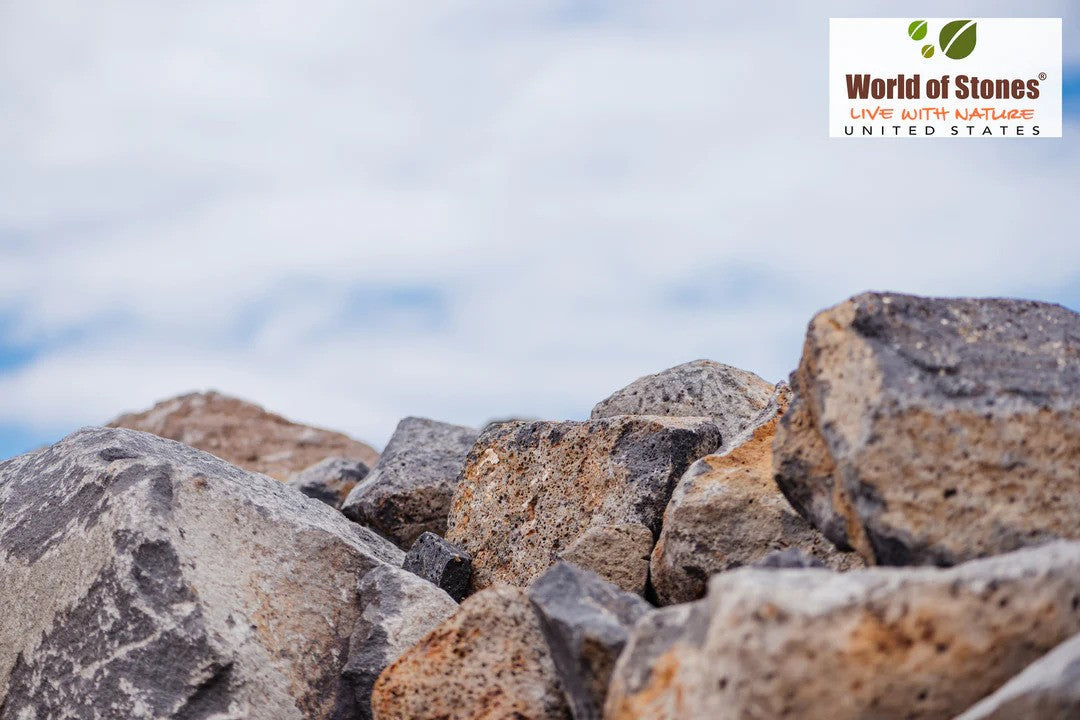 World of Stones®
LIVE WITH NATURE
UNITED STATES